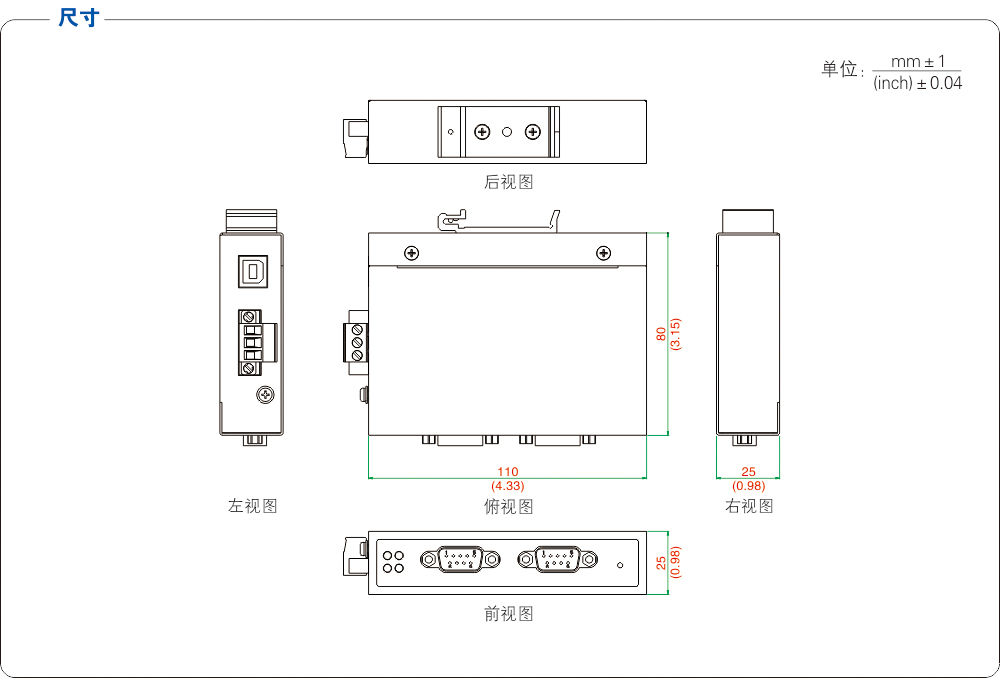 尺寸

单位: $\frac{mm \pm 1}{(inch) \pm 0.04}$

后视图

80
(3.15)

110
(4.33)

25
(0.98)

左视图

俯视图

右视图

25
(0.98)

前视图